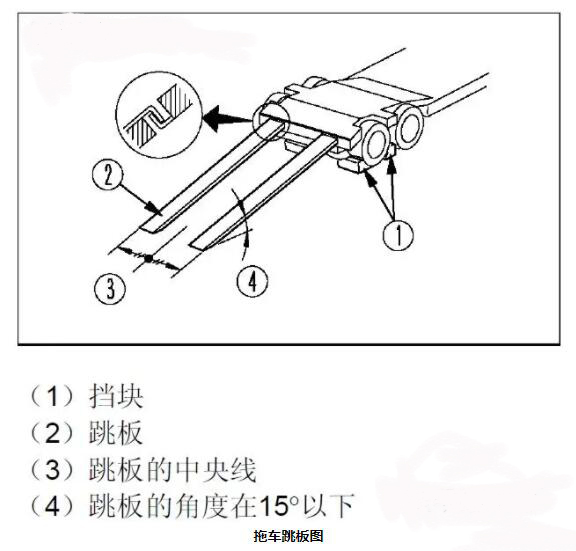 2

1

3

4

（1）挡块
（2）跳板
（3）跳板的中央线
（4）跳板的角度在15°以下

拖车跳板图