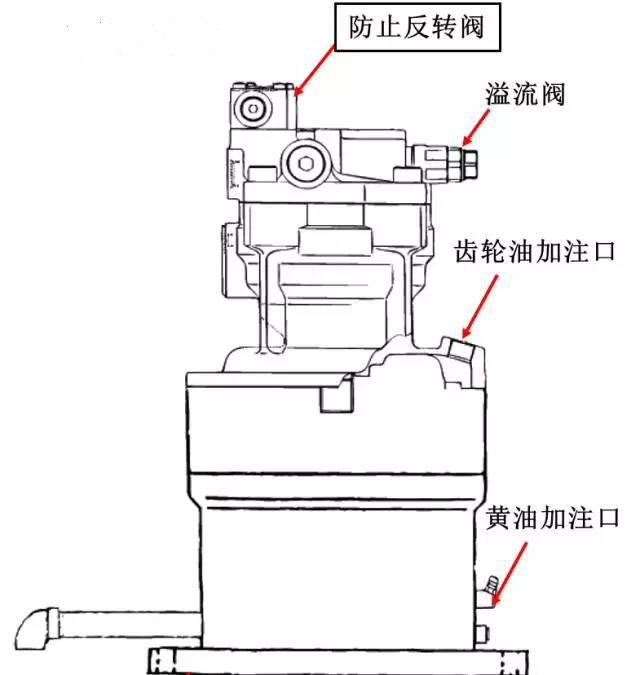 防止反转阀

溢流阀

齿轮油加注口

黄油加注口