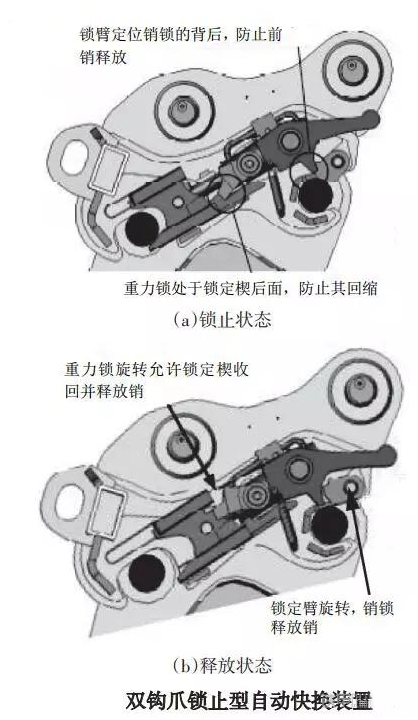 锁臂定位销锁的背后，防止前销释放

重力锁处于锁定楔后面，防止其回缩

(a)锁止状态

重力锁旋转允许锁定楔收回并释放销

锁定臂旋转，销锁释放销

(b)释放状态

双钩爪锁止型自动快换装置